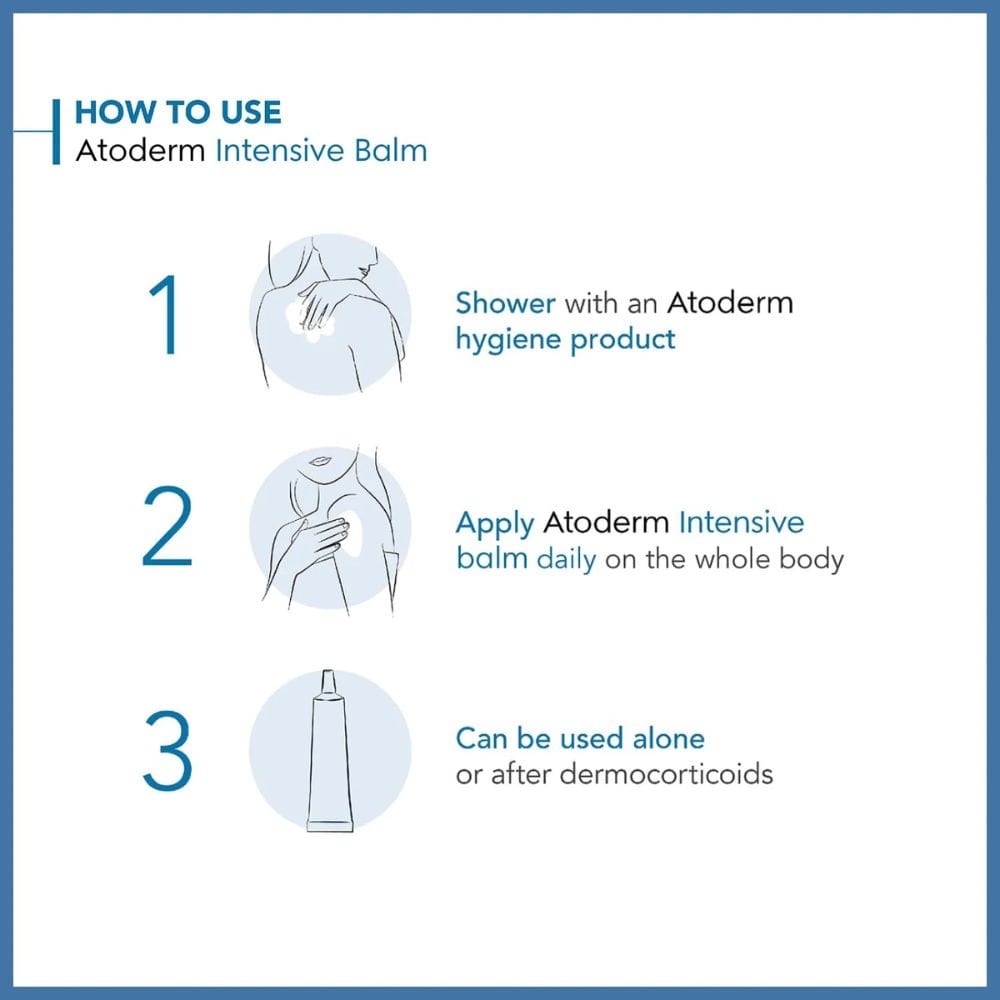 HOW TO USE
Atoderm Intensive Balm

1

Shower with an Atoderm hygiene product

2

Apply Atoderm Intensive balm daily on the whole body

3

Can be used alone or after dermocorticoids