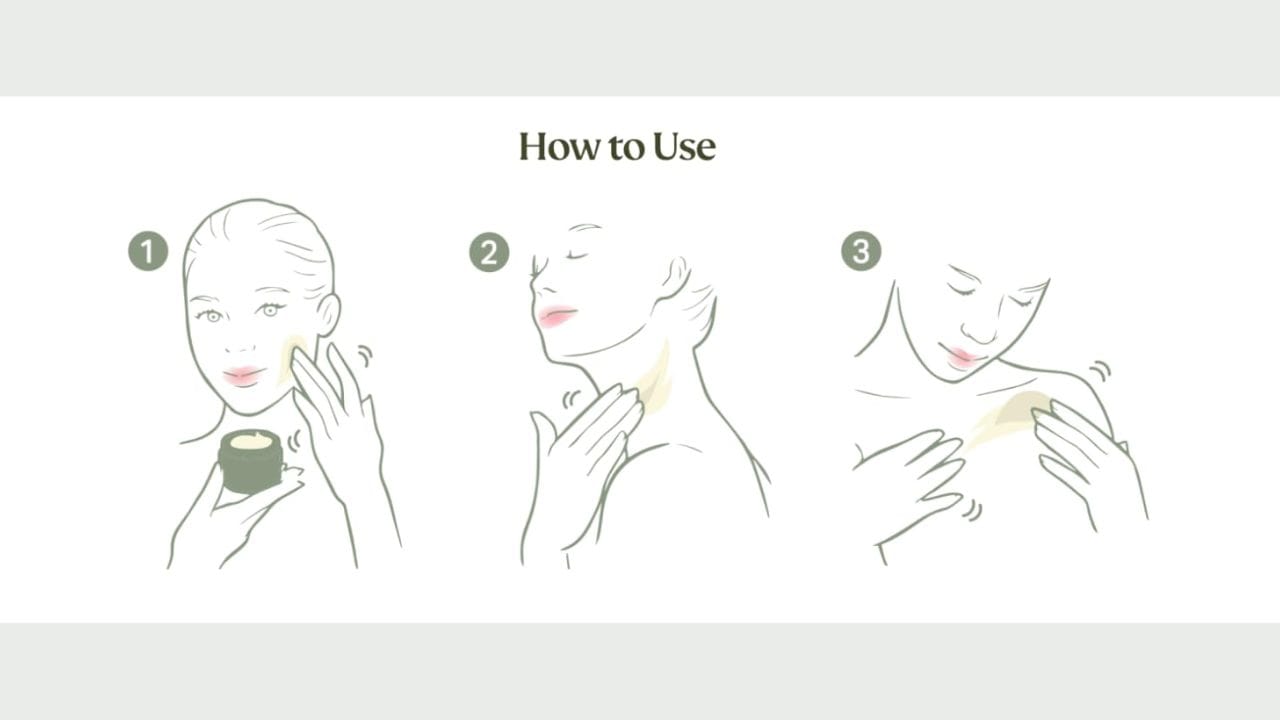 How to Use

1

2

3