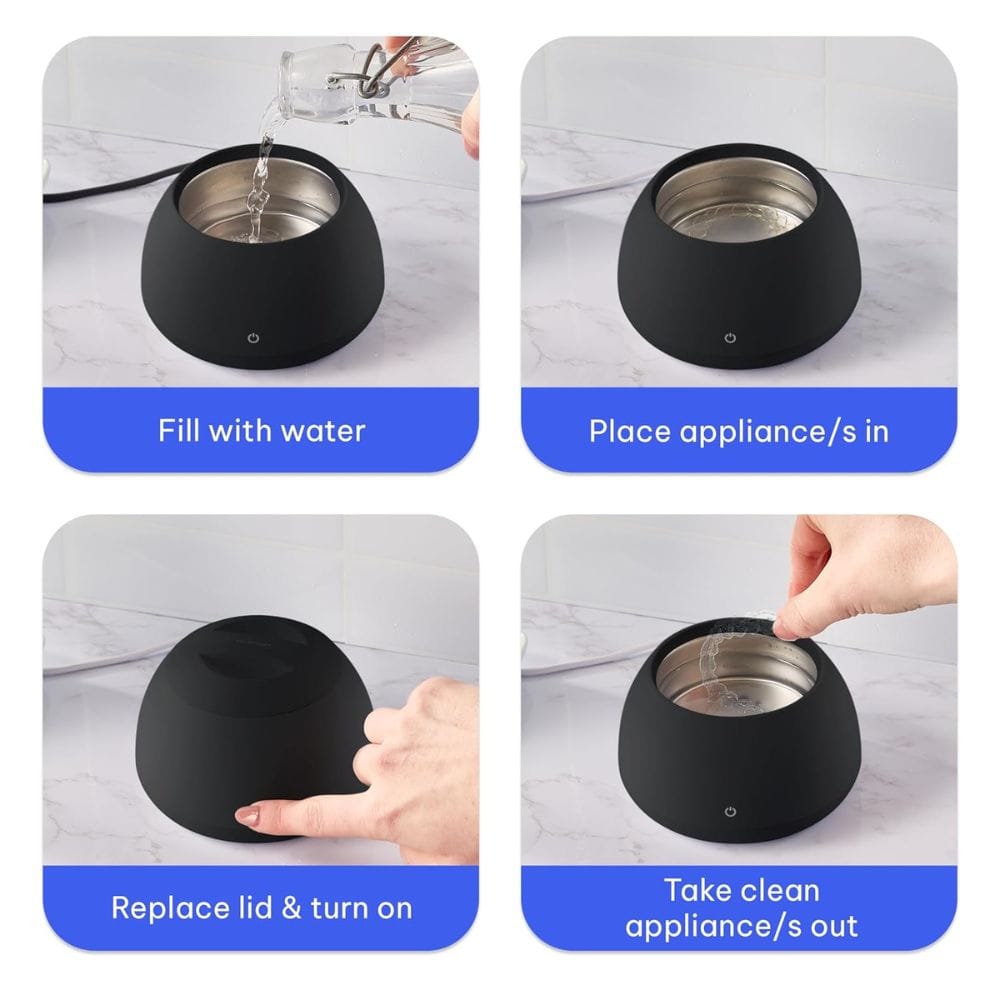 Fill with water

Place appliance/s in

Replace lid & turn on

Take clean appliance/s out