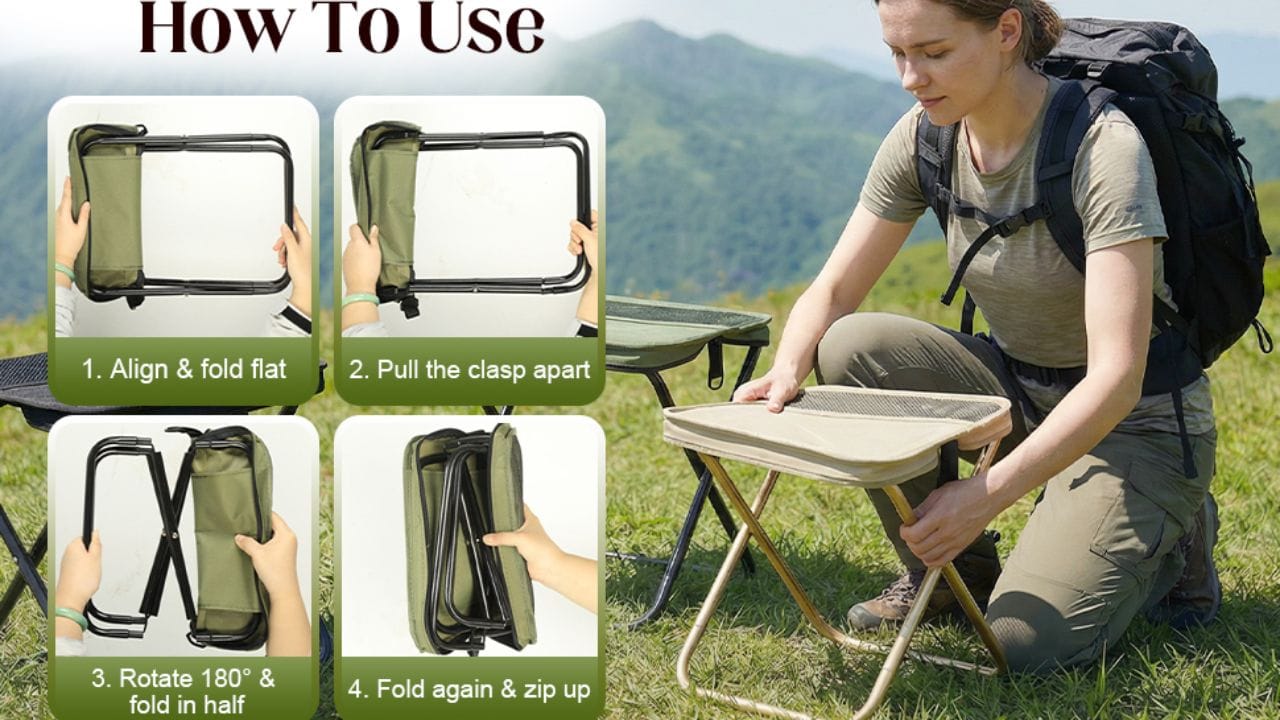 How To Use

1. Align & fold flat

2. Pull the clasp apart

3. Rotate 180° & fold in half

4. Fold again & zip up