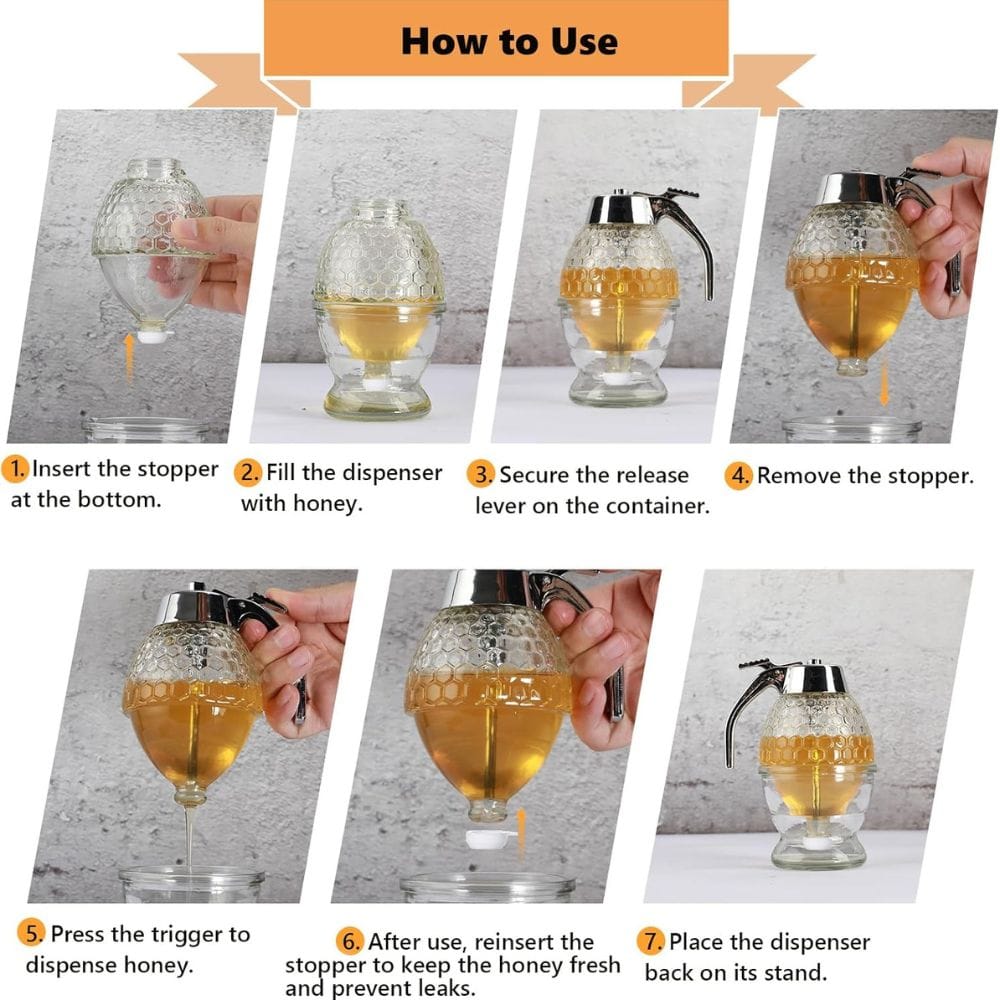 How to Use

1. Insert the stopper at the bottom.

2. Fill the dispenser with honey.

3. Secure the release lever on the container.

4. Remove the stopper.

5. Press the trigger to dispense honey.

6. After use, reinsert the stopper to keep the honey fresh and prevent leaks.

7. Place the dispenser back on its stand.