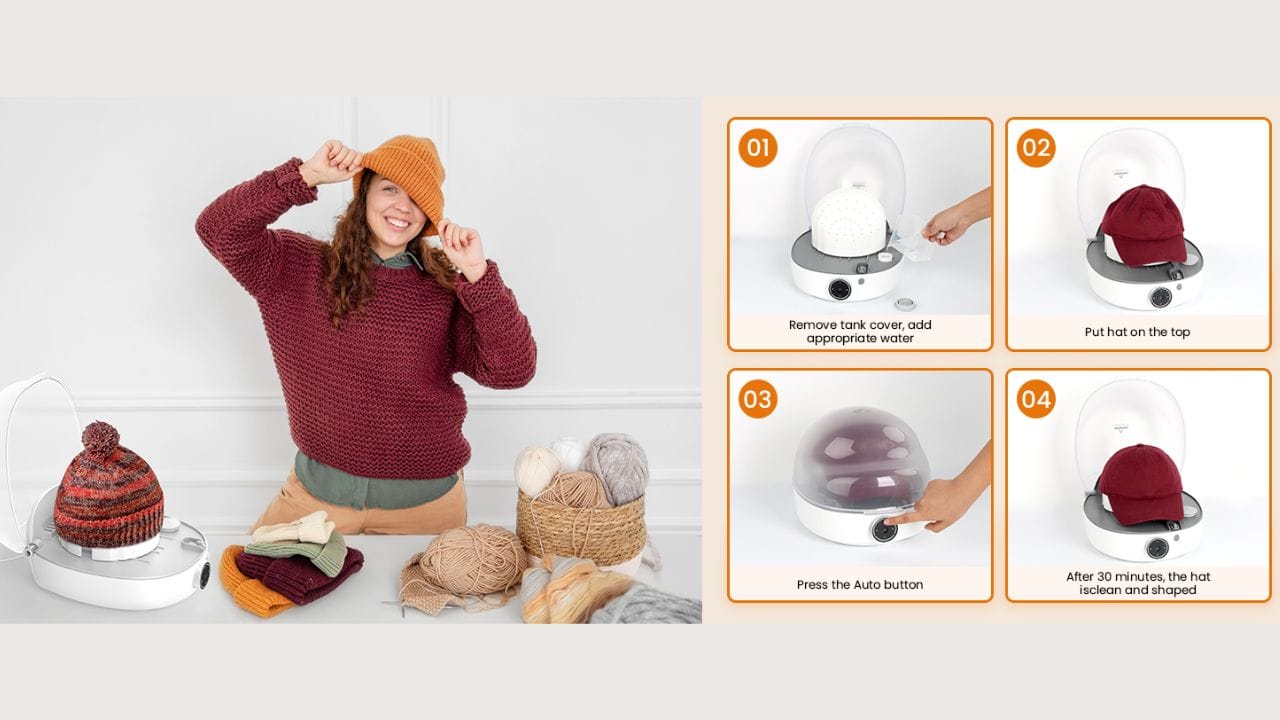 01

Remove tank cover, add appropriate water

02

Put hat on the top

03

Press the Auto button

04

After 30 minutes, the hat isclean and shaped